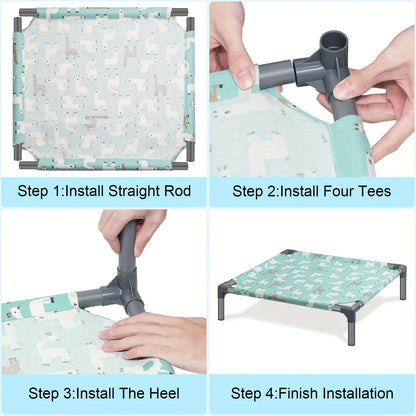 Step 1:Install Straight Rod

Step 2:Install Four Tees

Step 3:Install The Heel

Step 4:Finish Installation